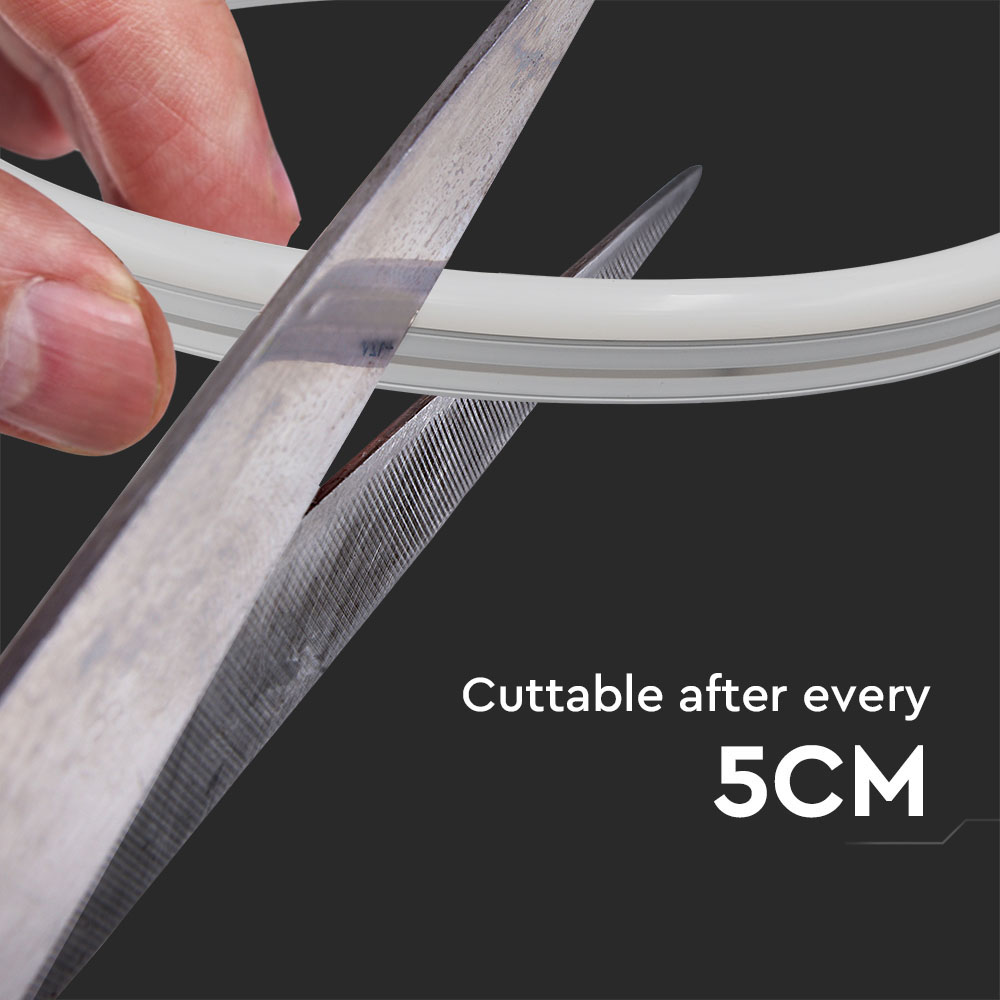 Cuttable after every
5CM