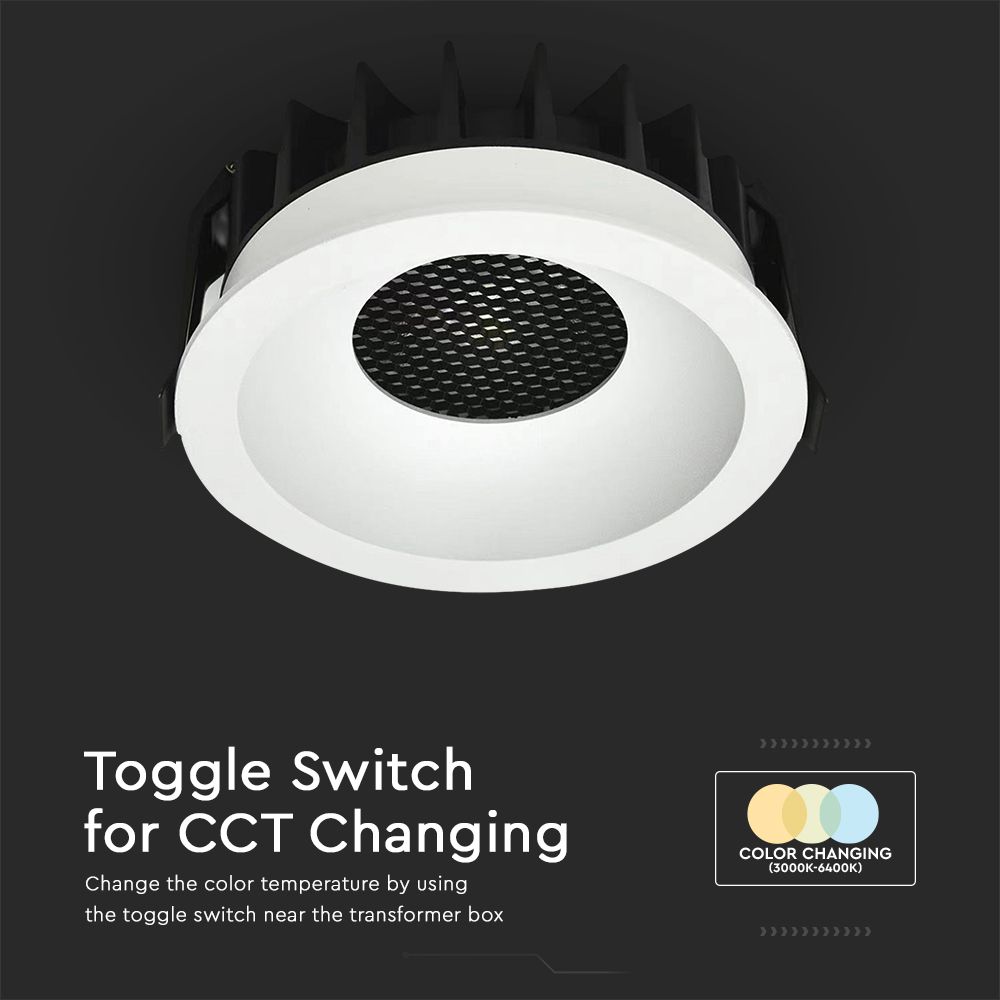 Toggle Switch for CCT Changing

Change the color temperature by using the toggle switch near the transformer box

COLOR CHANGING
(3000K-6400K)