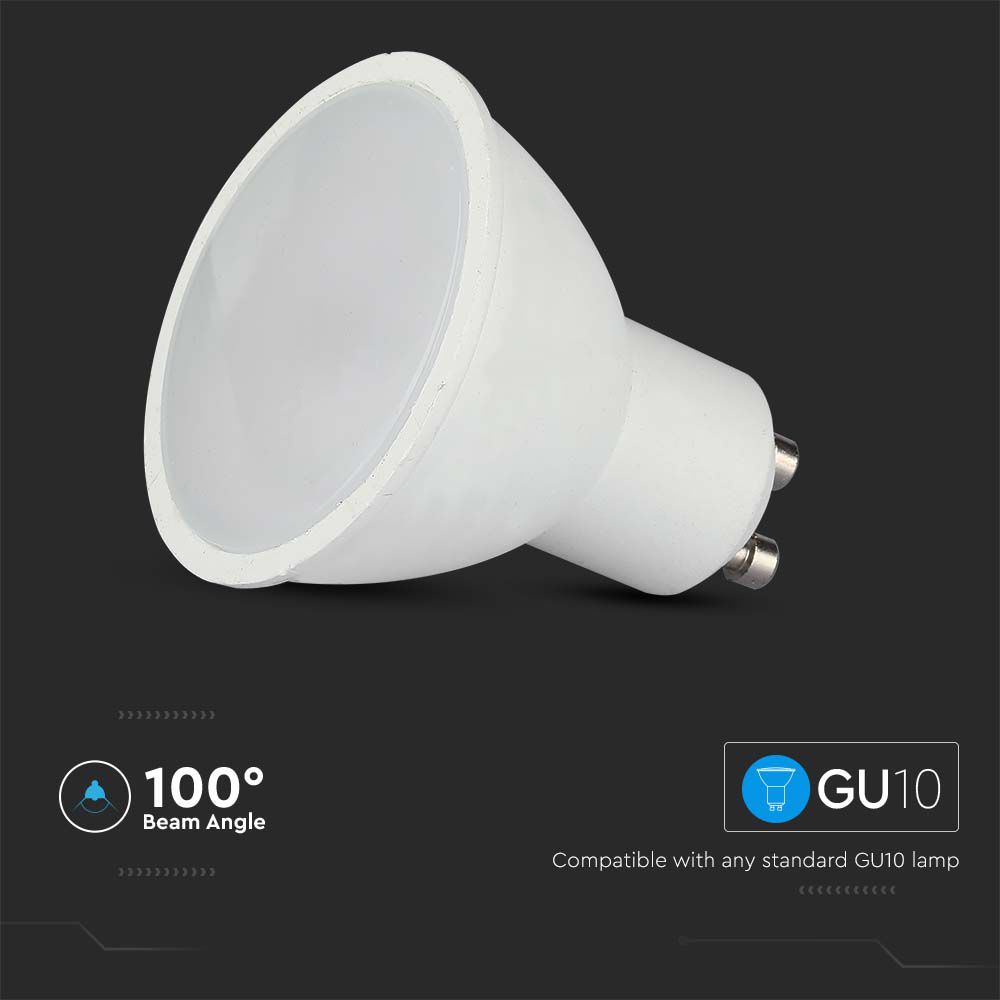 100°
Beam Angle

GU10

Compatible with any standard GU10 lamp