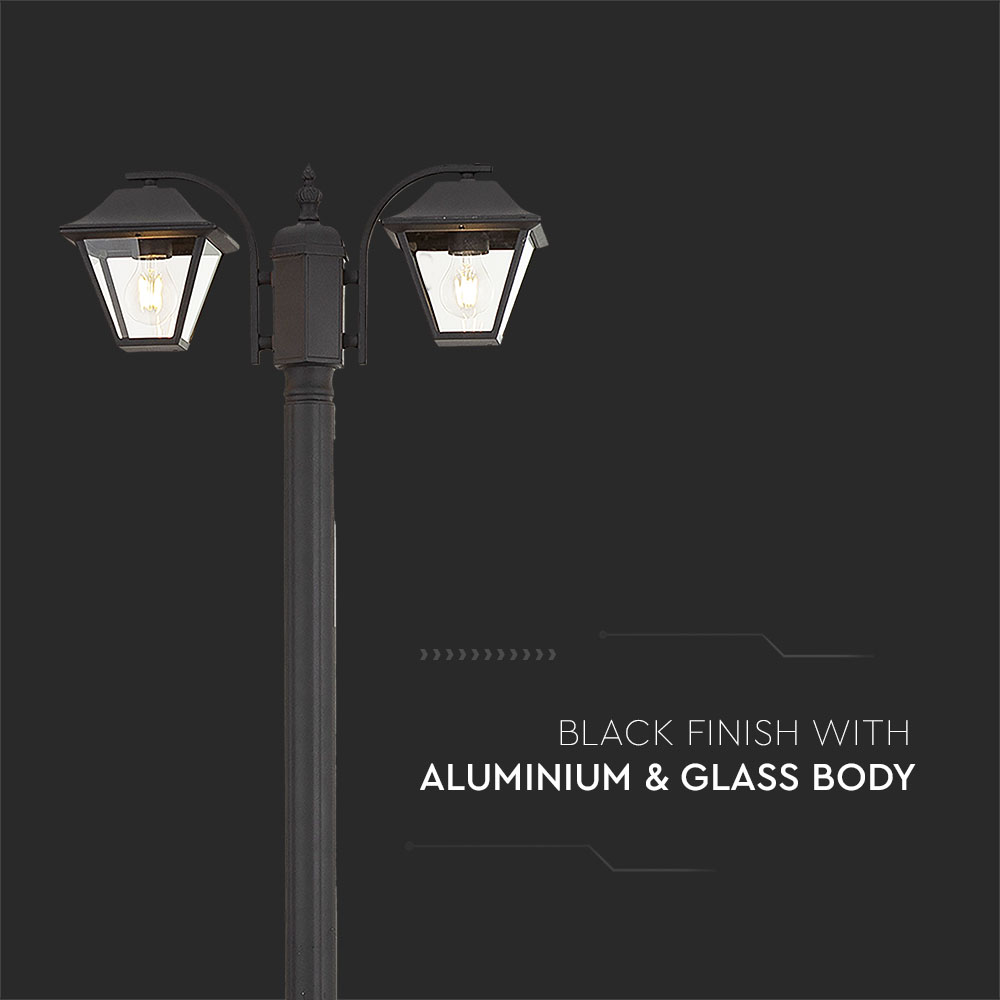 BLACK FINISH WITH
ALUMINIUM & GLASS BODY