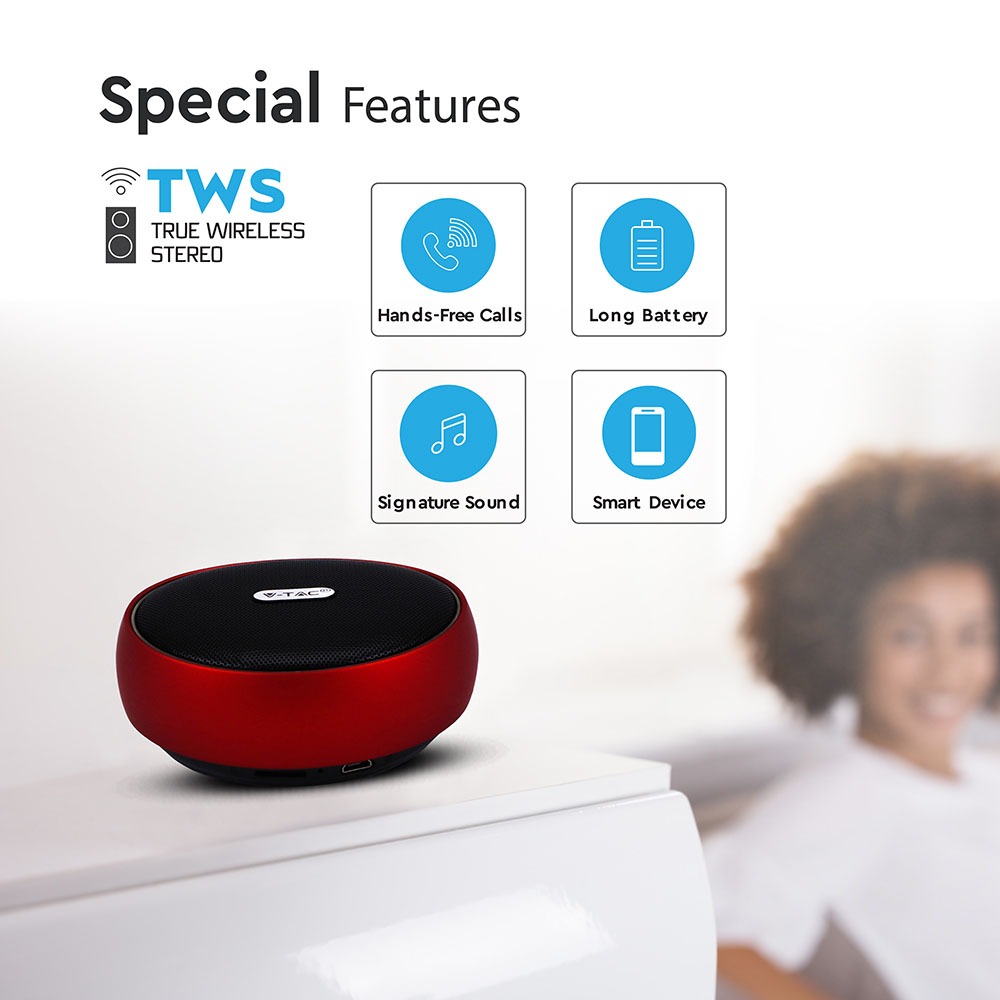 Special Features

TWS
TRUE WIRELESS STEREO

Hands-Free Calls

Long Battery

Signature Sound

Smart Device

V-TAC