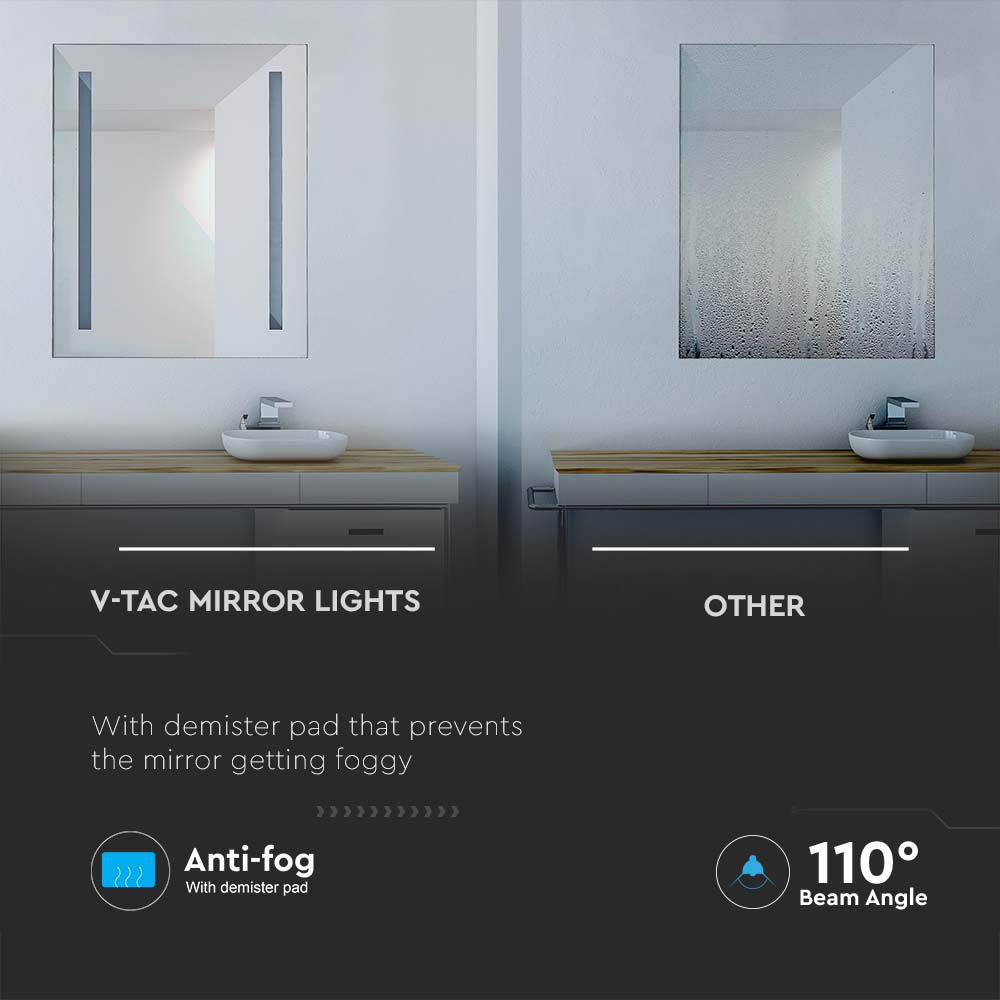 V-TAC MIRROR LIGHTS

OTHER

With demister pad that prevents the mirror getting foggy

Anti-fog
With demister pad

110°
Beam Angle