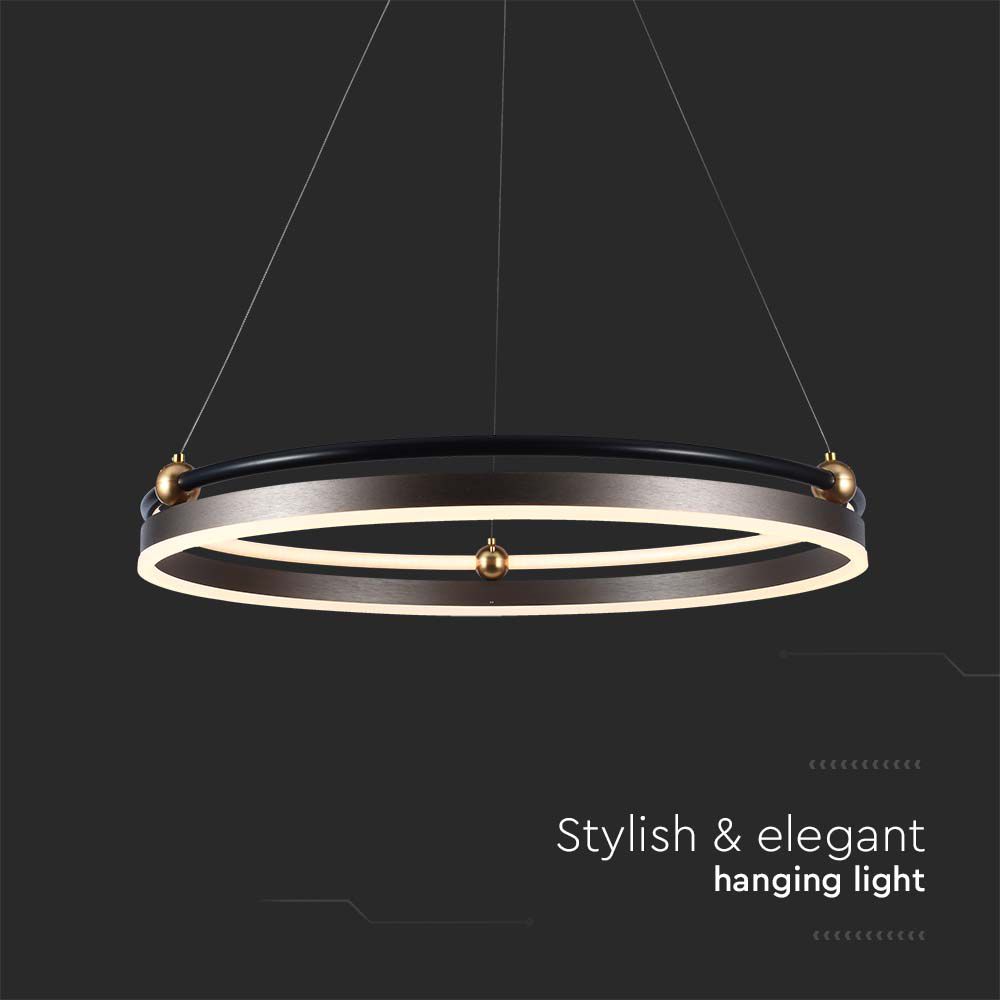 Stylish & elegant
hanging light