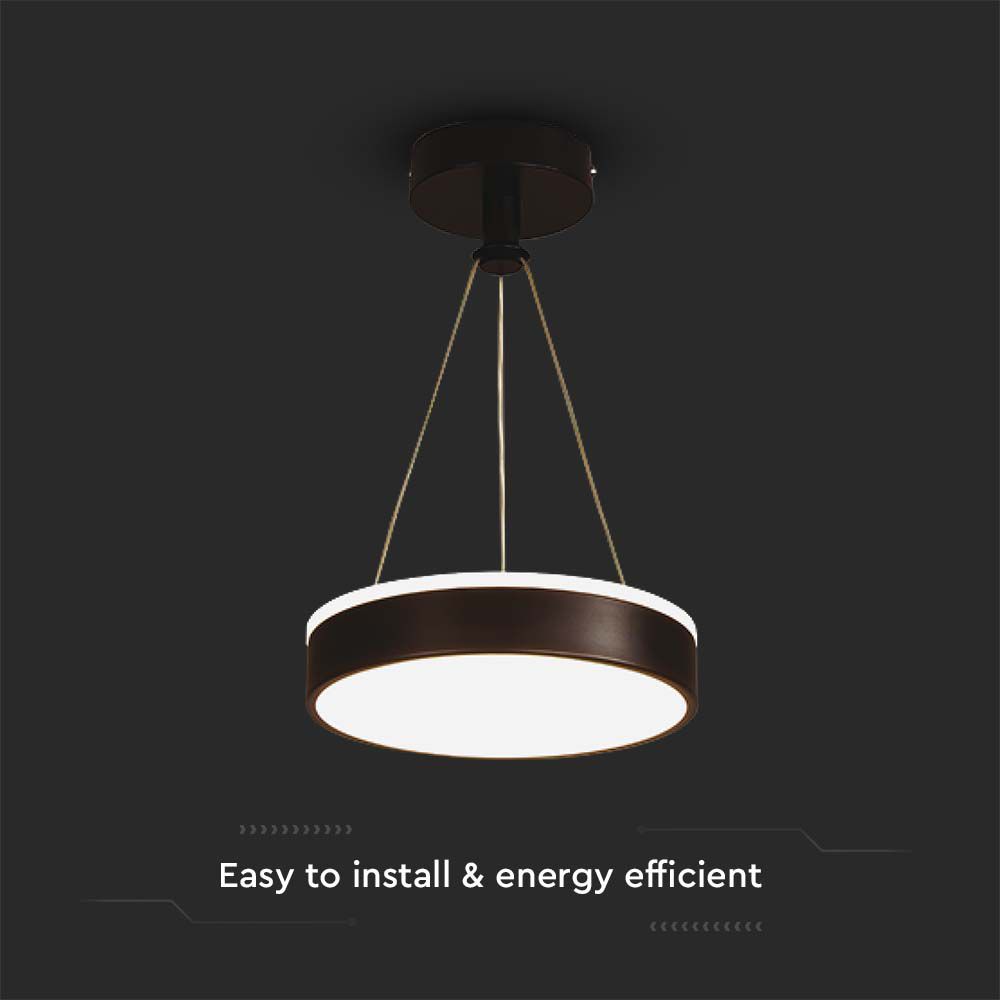 Easy to install & energy efficient