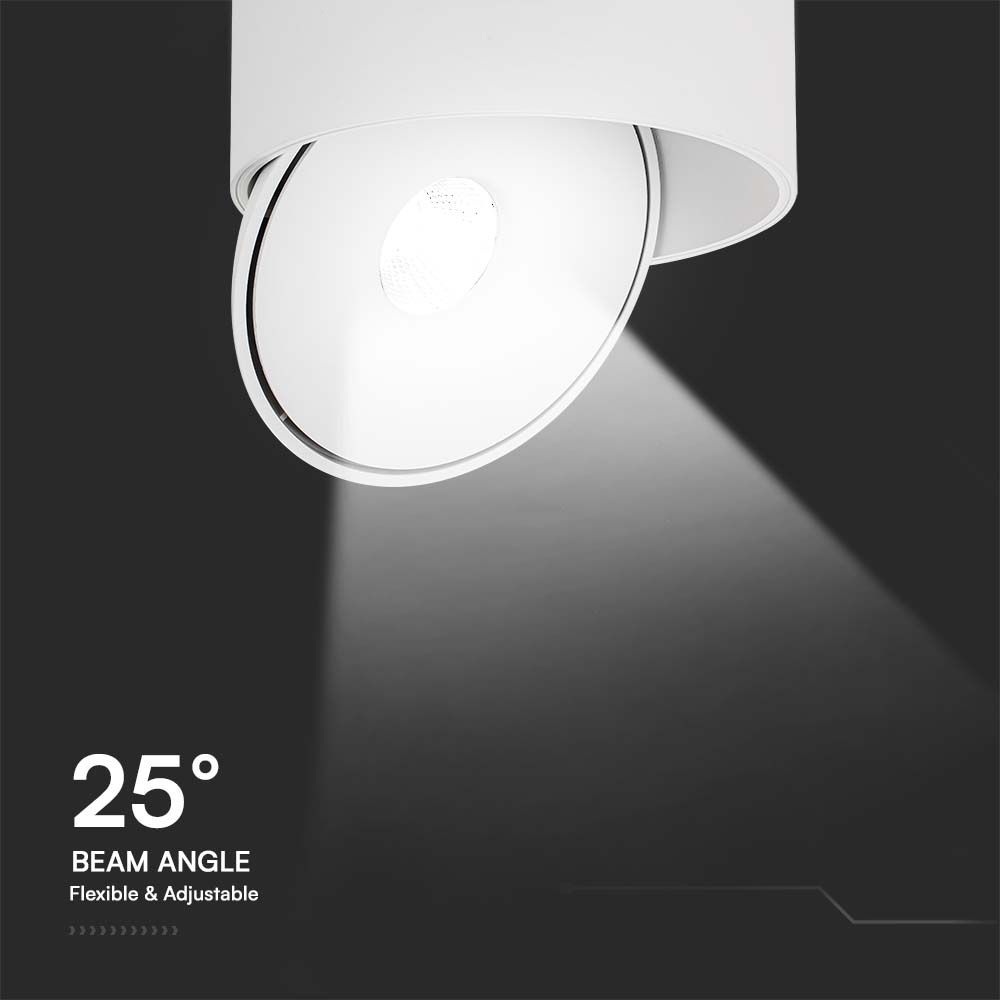 25°
BEAM ANGLE
Flexible & Adjustable