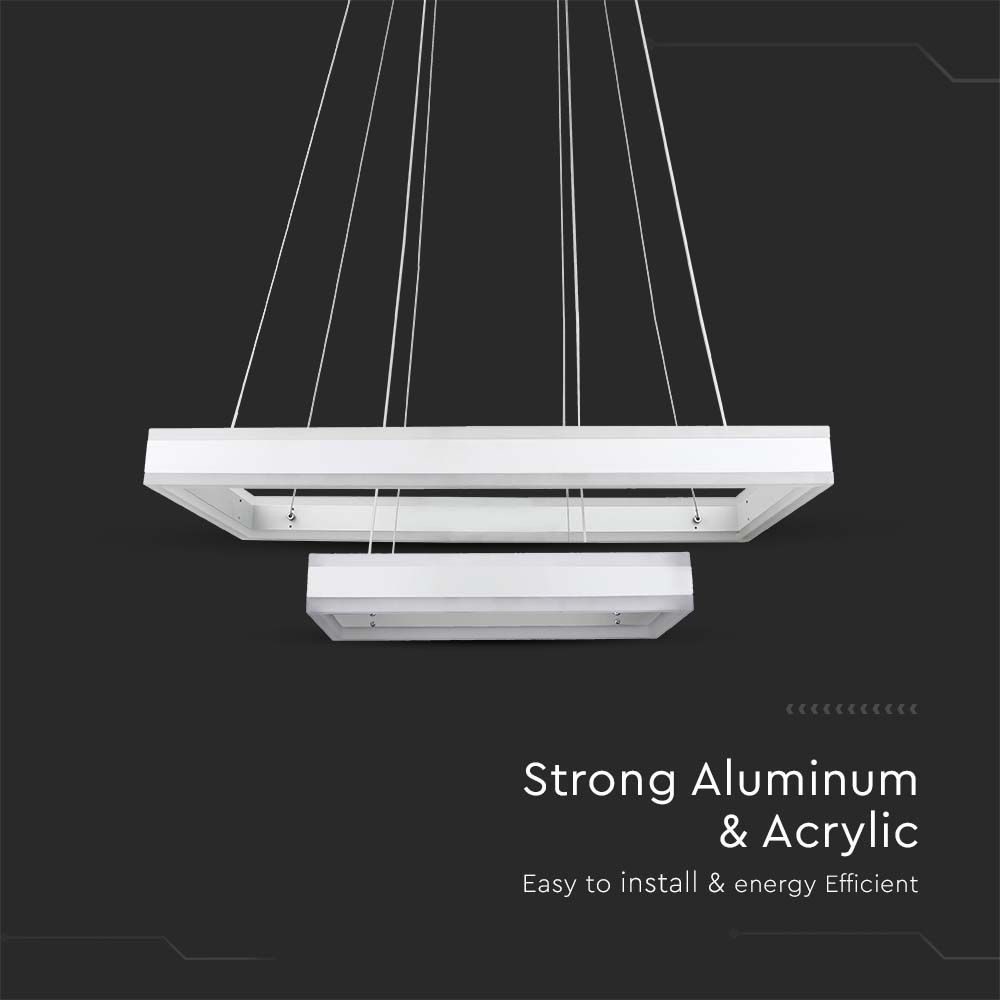 Strong Aluminum
& Acrylic

Easy to install & energy Efficient