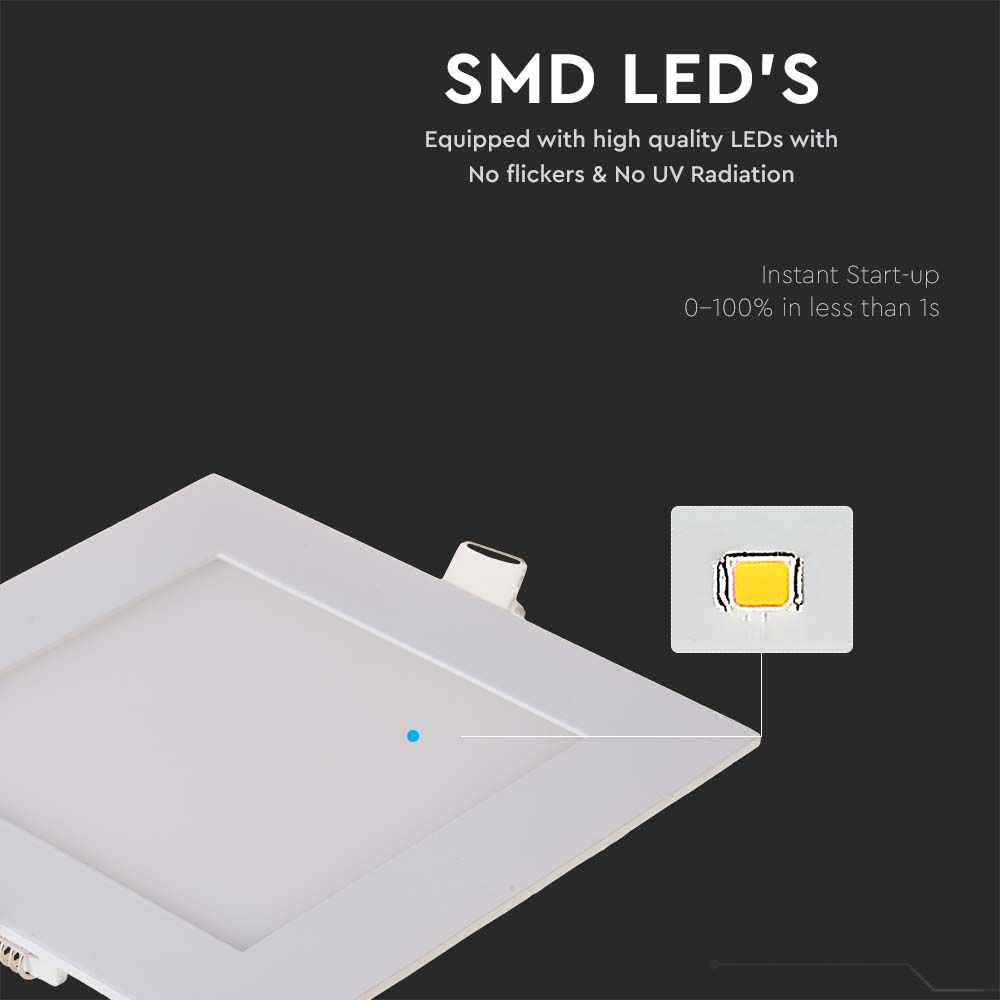 SMD LED'S

Equipped with high quality LEDs with No flickers & No UV Radiation

Instant Start-up
0–100% in less than 1s